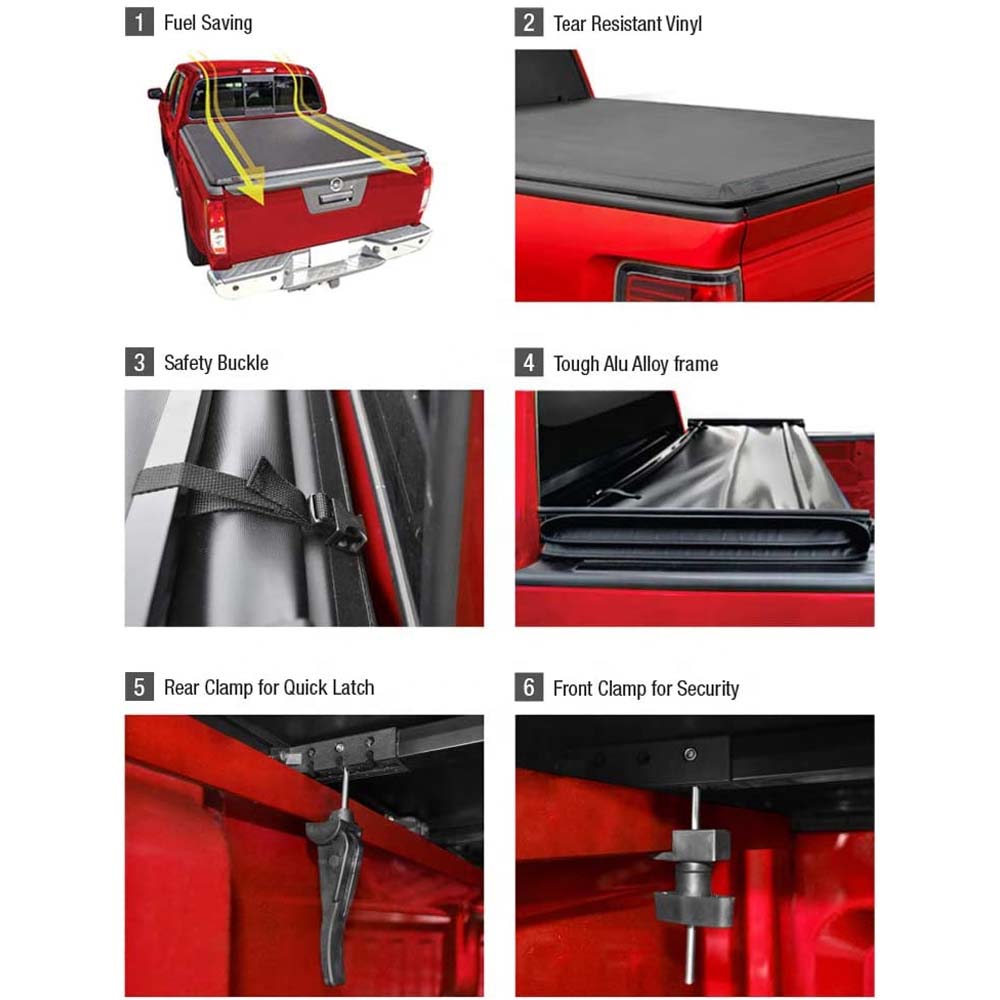 1 Fuel Saving

2 Tear Resistant Vinyl

3 Safety Buckle

4 Tough Alu Alloy frame

5 Rear Clamp for Quick Latch

6 Front Clamp for Security